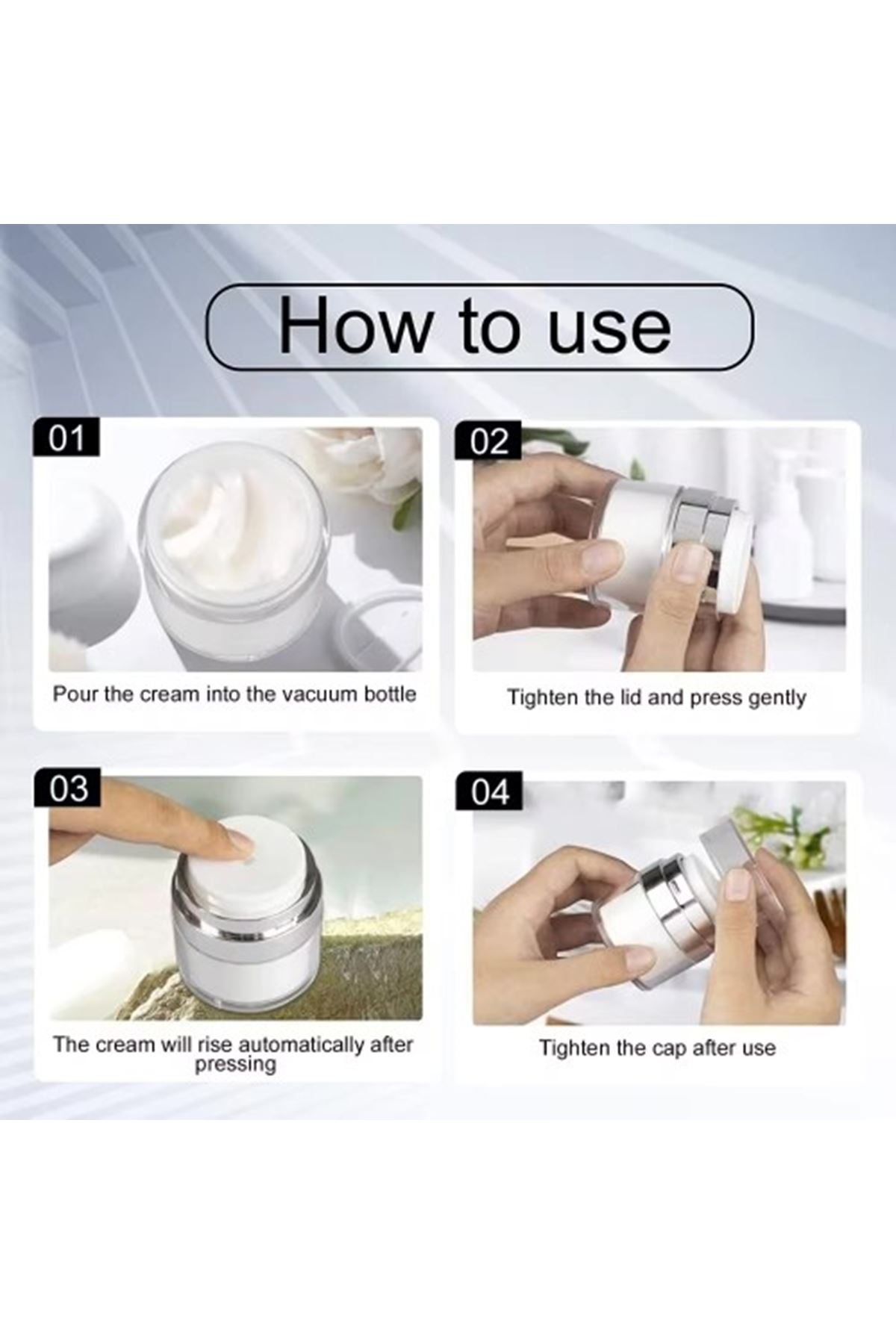 How to use

01

Pour the cream into the vacuum bottle

02

Tighten the lid and press gently

03

The cream will rise automatically after pressing

04

Tighten the cap after use